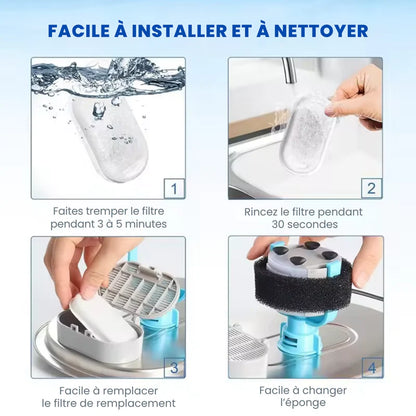 FACILE À INSTALLER ET À NETTOYER

1

Faites tremper le filtre pendant 3 à 5 minutes

2

Rincez le filtre pendant 30 secondes

3

Facile à remplacer le filtre de remplacement

4

Facile à changer l'éponge