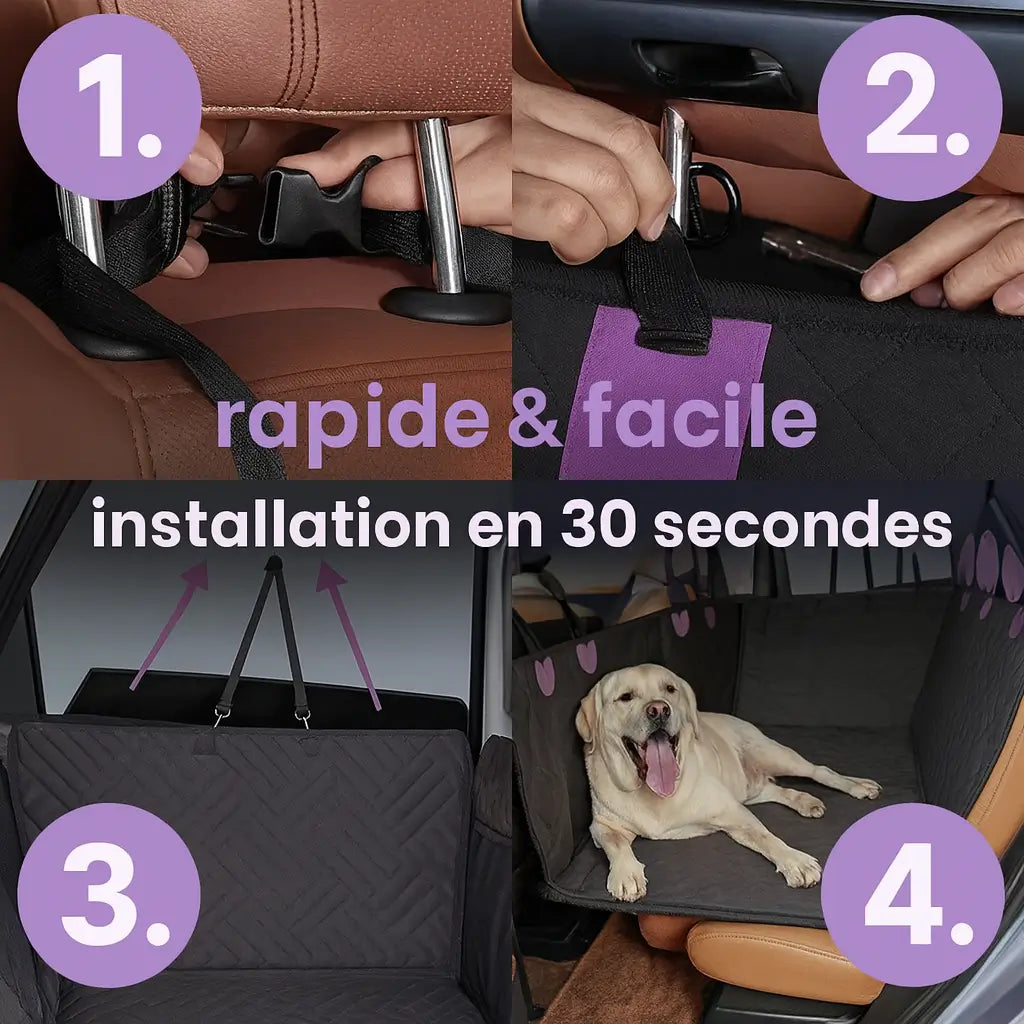 1.

2.

rapide & facile

installation en 30 secondes

3.

4.