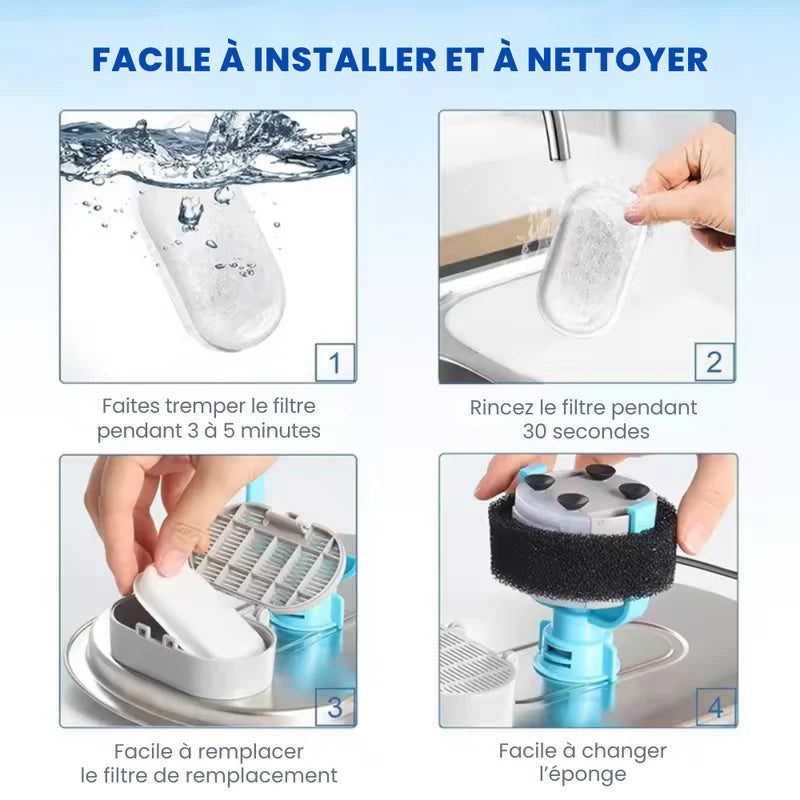 FACILE À INSTALLER ET À NETTOYER

1

Faites tremper le filtre pendant 3 à 5 minutes

2

Rincez le filtre pendant 30 secondes

3

Facile à remplacer le filtre de remplacement

4

Facile à changer l'éponge